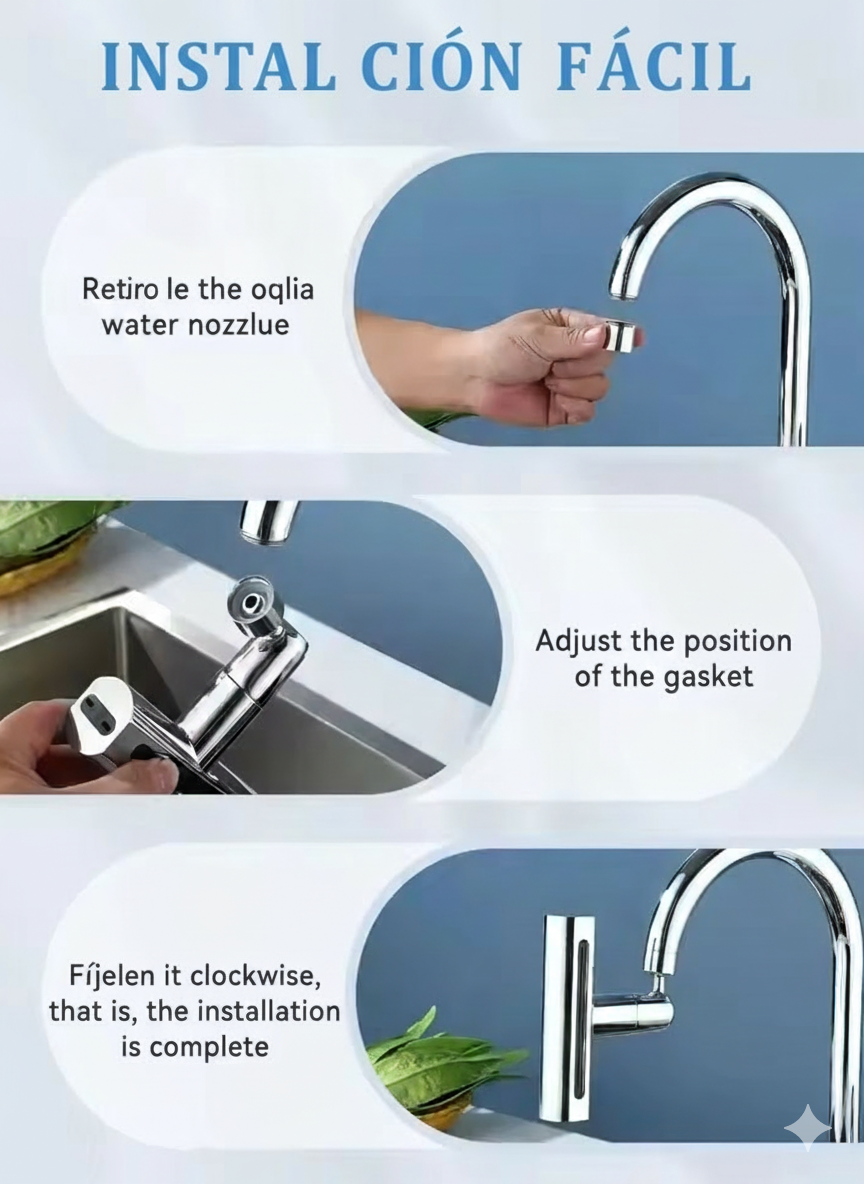 INSTAL CIÓN FÁCIL

Retiro le the oqlia water nozzlue

Adjust the position of the gasket

Fíjelen it clockwise, that is, the installation is complete