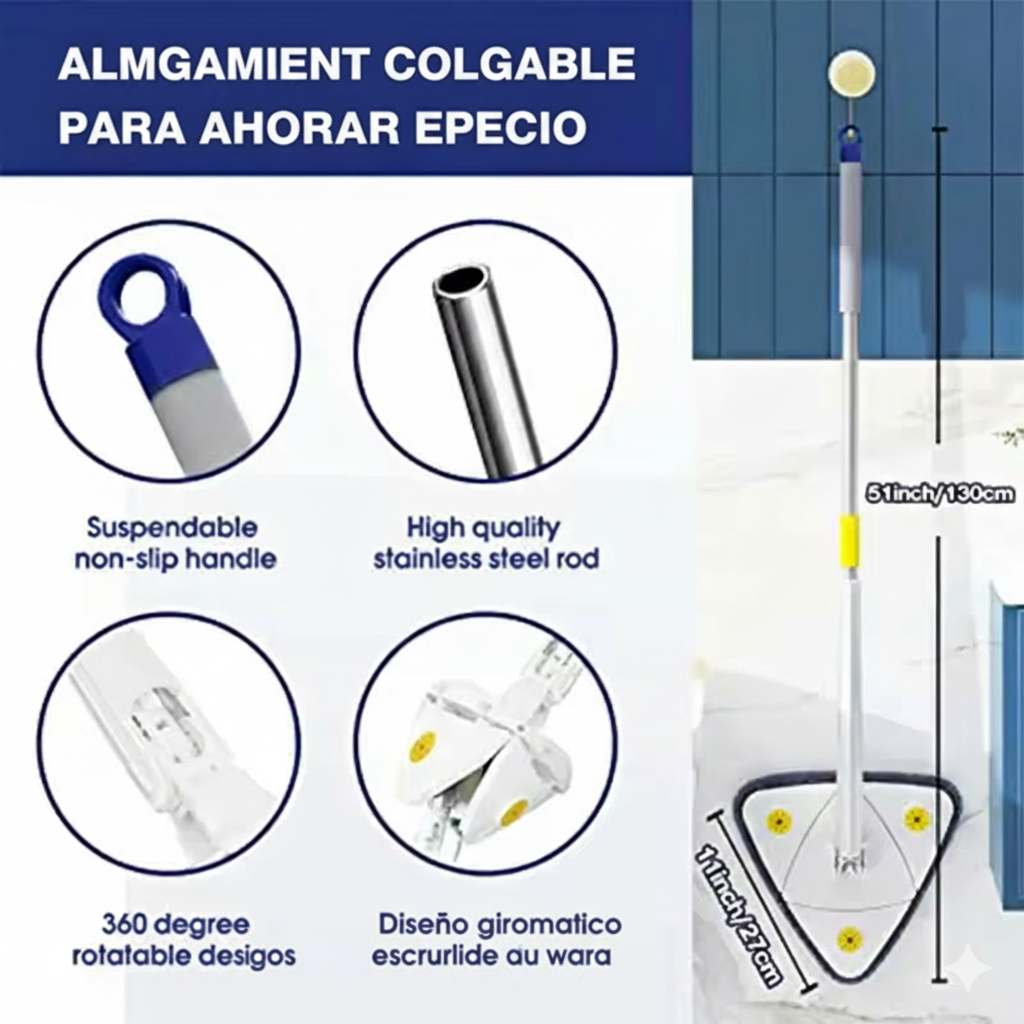 ALMGAMIENT COLGABLE PARA AHORAR EPECIO

Suspendable non-slip handle

High quality stainless steel rod

360 degree rotatable desigos

Diseño giromatico escrurlide au wara

51inch/130cm

11inch/27cm